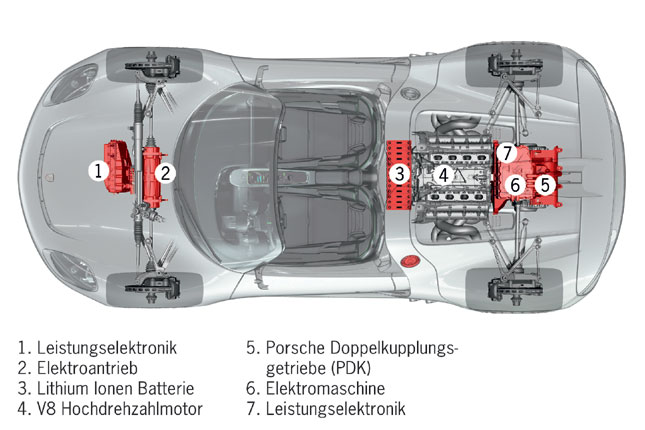 1
2
3
4
7
6
5

1. Leistungselektronik
2. Elektroantrieb
3. Lithium Ionen Batterie
4. V8 Hochdrehzahlmotor

5. Porsche Doppelkupplungsgetriebe (PDK)
6. Elektromaschine
7. Leistungselektronik