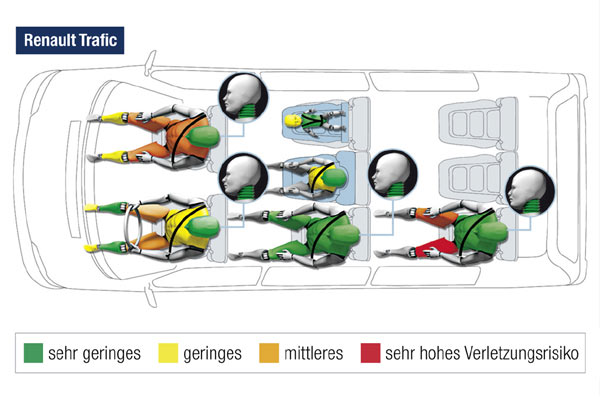 Renault Trafic

sehr geringes geringes mittleres sehr hohes Verletzungsrisiko