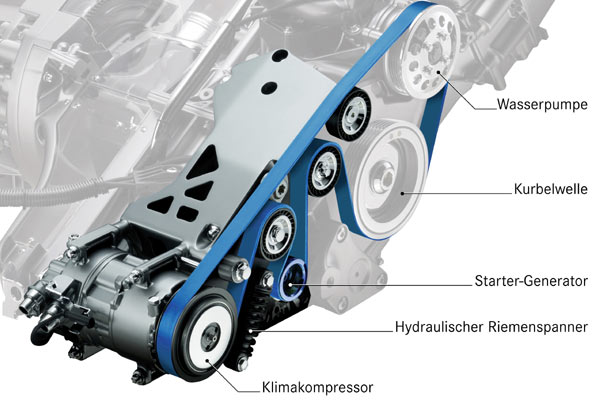 Wasserpumpe

Kurbelwelle

Starter-Generator

Hydraulischer Riemenspanner

Klimakompressor