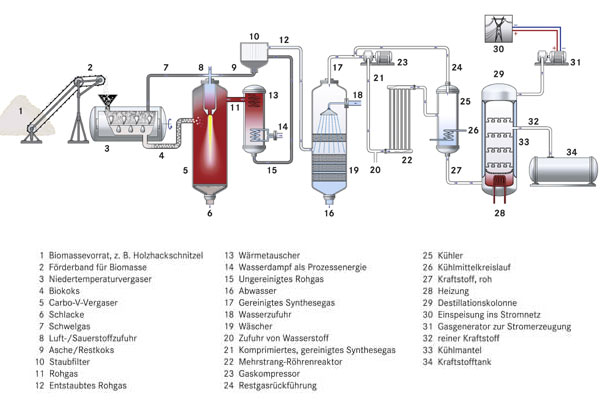 1 2 3 4 5 6 7 8 9 10 11 12 13 14 15 16 17 18 19 20 21 22 23 24 25 26 27 28 29 30 31 32 33 34

1 Biomassevorrat, z. B. Holzhackschnitzel
2 Förderband für Biomasse
3 Niedertemperaturvergaser
4 Biokoks
5 Carbo-V-Vergaser
6 Schlacke
7 Schwelgas
8 Luft-/Sauerstoffzufuhr
9 Asche/Restkoks
10 Staubfilter
11 Rohgas
12 Entstaubtes Rohgas

13 Wärmetauscher
14 Wasserdampf als Prozessenergie
15 Ungereinigtes Rohgas
16 Abwasser
17 Gereinigtes Synthesegas
18 Wasserzufuhr
19 Wäscher
20 Zufuhr von Wasserstoff
21 Komprimiertes, gereinigtes Synthesegas
22 Mehrstrang-Röhrenreaktor
23 Gaskompressor
24 Restgasrückführung

25 Kühler
26 Kühlmittelkreislauf
27 Kraftstoff, roh
28 Heizung
29 Destillationskolonne
30 Einspeisung ins Stromnetz
31 Gasgenerator zur Stromerzeugung
32 reiner Kraftstoff
33 Kühlmantel
34 Kraftstofftank