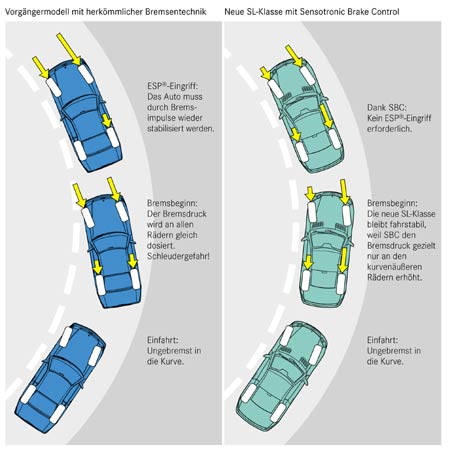 Vorgängermodell mit herkömmlicher Bremsentechnik

ESP®-Eingriff: Das Auto muss durch Bremsimpulse wieder stabilisiert werden.

Bremsbeginn: Der Bremsdruck wird an allen Rädern gleich dosiert. Schleudergefahr!

Einfahrt: Ungebremst in die Kurve.

Neue SL-Klasse mit Sensotronic Brake Control

Dank SBC: Kein ESP®-Eingriff erforderlich.

Bremsbeginn: Die neue SL-Klasse bleibt fahrstabil, weil SBC den Bremsdruck gezielt nur an den kurvenäußeren Rädern erhöht.

Einfahrt: Ungebremst in die Kurve.