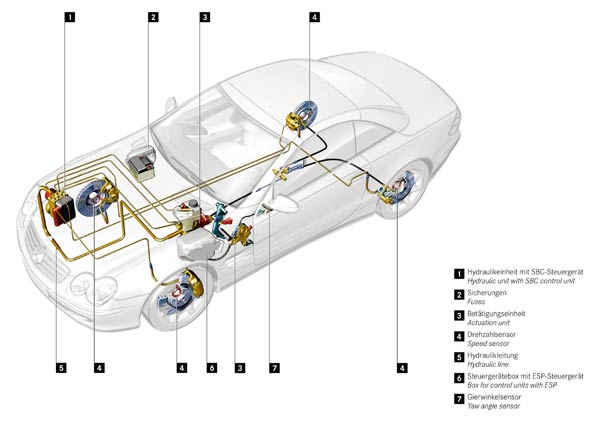 1
2
3
4

5
4
4
6
3
7
4

1 Hydraulikeinheit mit SBC-Steuergerät
Hydraulic unit with SBC control unit

2 Sicherungen
Fuses

3 Betätigungseinheit
Actuation unit

4 Drehzahlsensor
Speed sensor

5 Hydraulikleitung
Hydraulic line

6 Steuergerätebox mit ESP-Steuergerät
Box for control units with ESP

7 Gierwinkelsensor
Yaw angle sensor